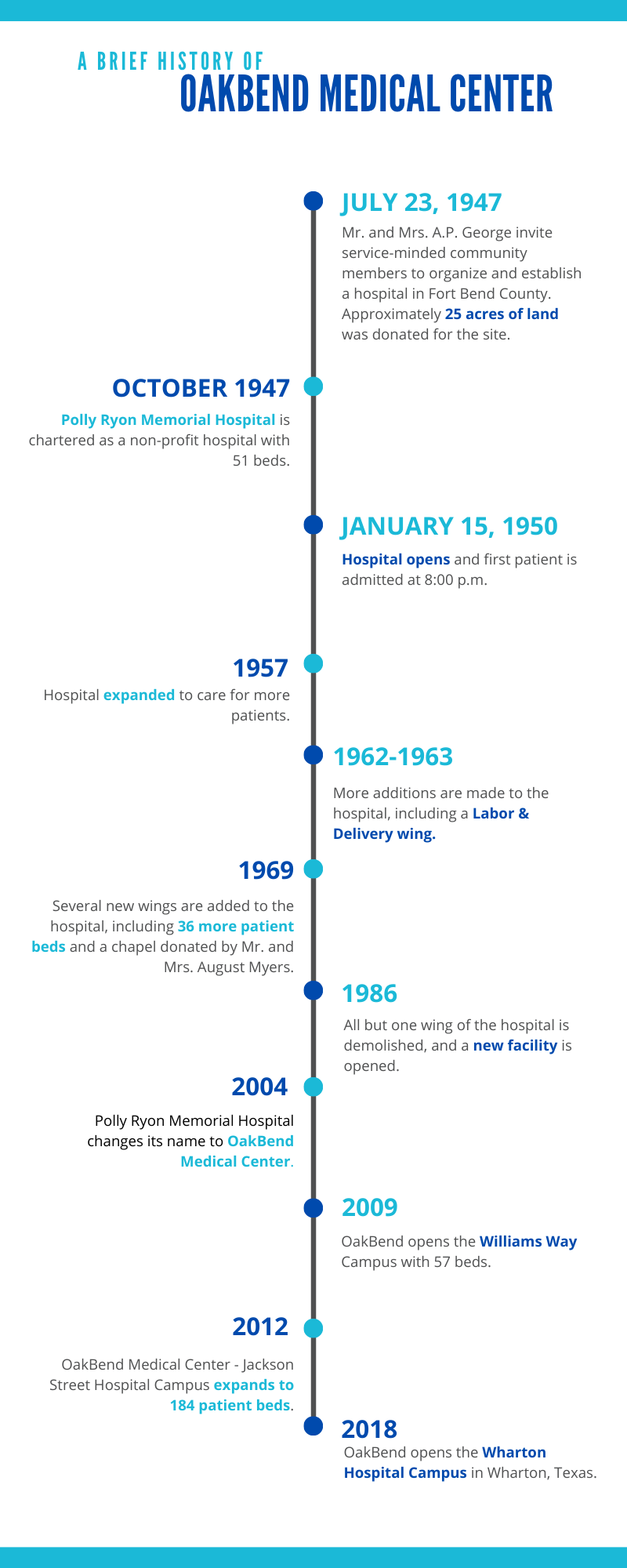 A BRIEF HISTORY OF
OAKBEND MEDICAL CENTER

JULY 23, 1947
Mr. and Mrs. A.P. George invite service-minded community members to organize and establish a hospital in Fort Bend County. Approximately 25 acres of land was donated for the site.

OCTOBER 1947
Polly Ryon Memorial Hospital is chartered as a non-profit hospital with 51 beds.

JANUARY 15, 1950
Hospital opens and first patient is admitted at 8:00 p.m.

1957
Hospital expanded to care for more patients.

1962-1963
More additions are made to the hospital, including a Labor & Delivery wing.

1969
Several new wings are added to the hospital, including 36 more patient beds and a chapel donated by Mr. and Mrs. August Myers.

1986
All but one wing of the hospital is demolished, and a new facility is opened.

2004
Polly Ryon Memorial Hospital changes its name to OakBend Medical Center.

2009
OakBend opens the Williams Way Campus with 57 beds.

2012
OakBend Medical Center - Jackson Street Hospital Campus expands to 184 patient beds.

2018
OakBend opens the Wharton Hospital Campus in Wharton, Texas.